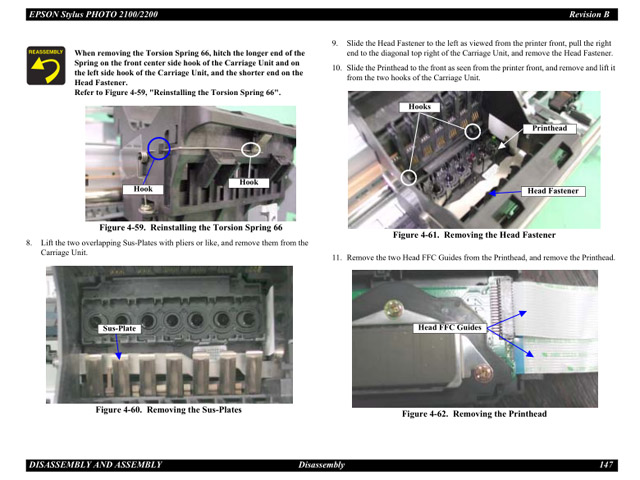 EPSON Stylus PHOTO 2100/2200

Revision B

REASSEMBLY

When removing the Torsion Spring 66, hitch the longer end of the Spring on the front center side hook of the Carriage Unit and on the left side hook of the Carriage Unit, and the shorter end on the Head Fastener.
Refer to Figure 4-59, "Reinstalling the Torsion Spring 66".

Hook

Hook

Figure 4-59. Reinstalling the Torsion Spring 66

8. Lift the two overlapping Sus-Plates with pliers or like, and remove them from the Carriage Unit.

Sus-Plate

Figure 4-60. Removing the Sus-Plates

9. Slide the Head Fastener to the left as viewed from the printer front, pull the right end to the diagonal top right of the Carriage Unit, and remove the Head Fastener.

10. Slide the Printhead to the front as seen from the printer front, and remove and lift it from the two hooks of the Carriage Unit.

Hooks

Printhead

Head Fastener

Figure 4-61. Removing the Head Fastener

11. Remove the two Head FFC Guides from the Printhead, and remove the Printhead.

Head FFC Guides

Figure 4-62. Removing the Printhead

DISASSEMBLY AND ASSEMBLY

Disassembly

147